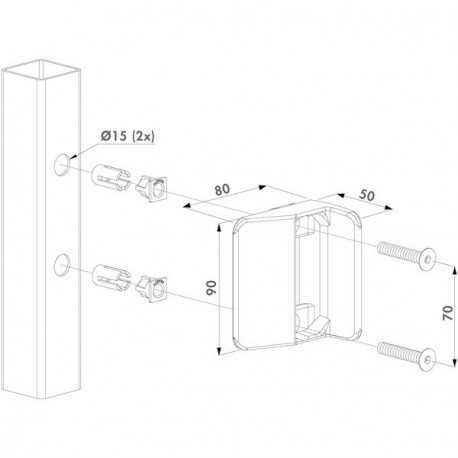 Ø15 (2x)

80

50

90

70